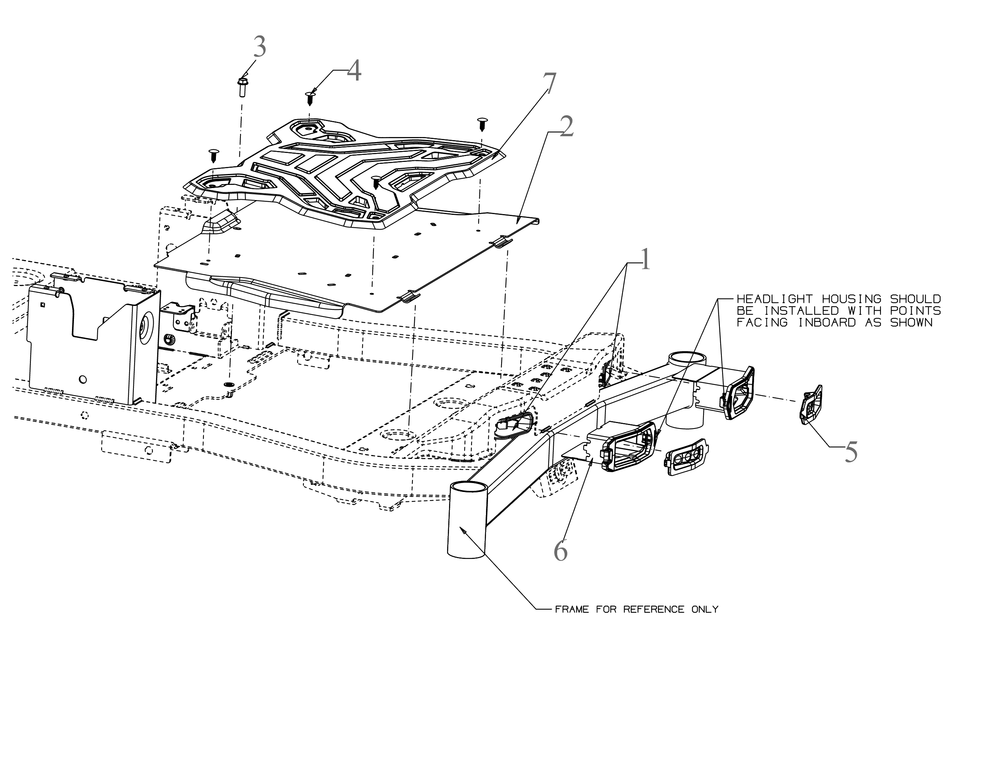 3
4
7
2
1
HEADLIGHT HOUSING SHOULD BE INSTALLED WITH POINTS FACING INBOARD AS SHOWN
5
6
FRAME FOR REFERENCE ONLY